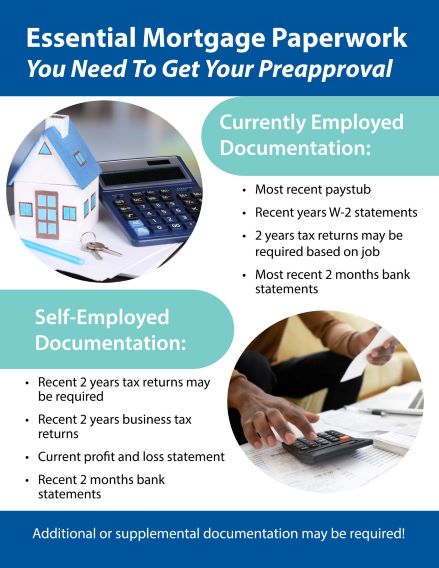 Essential Mortgage Paperwork
You Need To Get Your Preapproval

Currently Employed Documentation:

• Most recent paystub
• Recent years W-2 statements
• 2 years tax returns may be required based on job
• Most recent 2 months bank statements

Self-Employed Documentation:

• Recent 2 years tax returns may be required
• Recent 2 years business tax returns
• Current profit and loss statement
• Recent 2 months bank statements

Additional or supplemental documentation may be required!